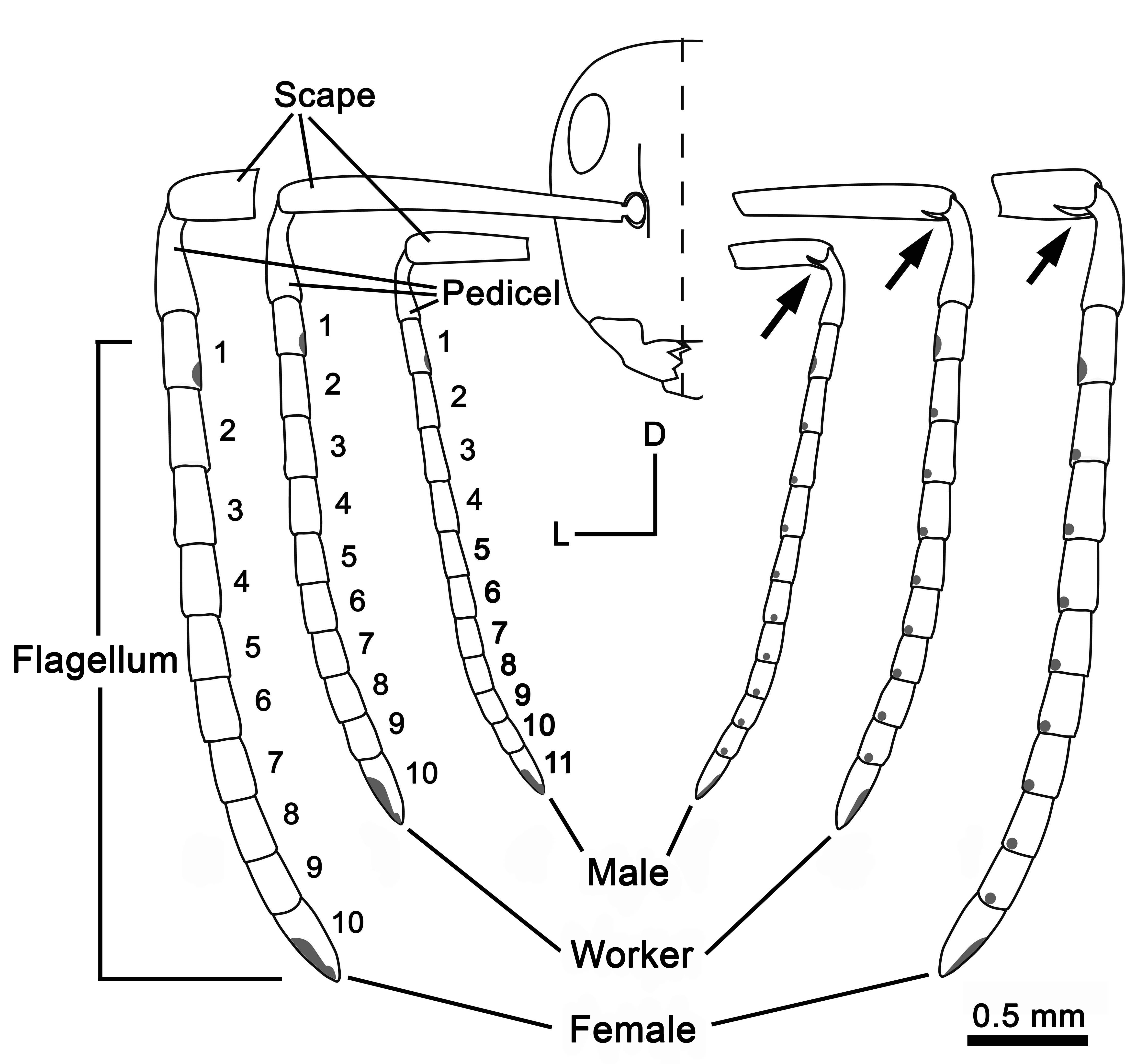 Scape

Pedicel

Flagellum

1
2
3
4
5
6
7
8
9
10

1
2
3
4
5
6
7
8
9
10

1
2
3
4
5
6
7
8
9
10
11

D

L

Male

Worker

Female

0.5 mm